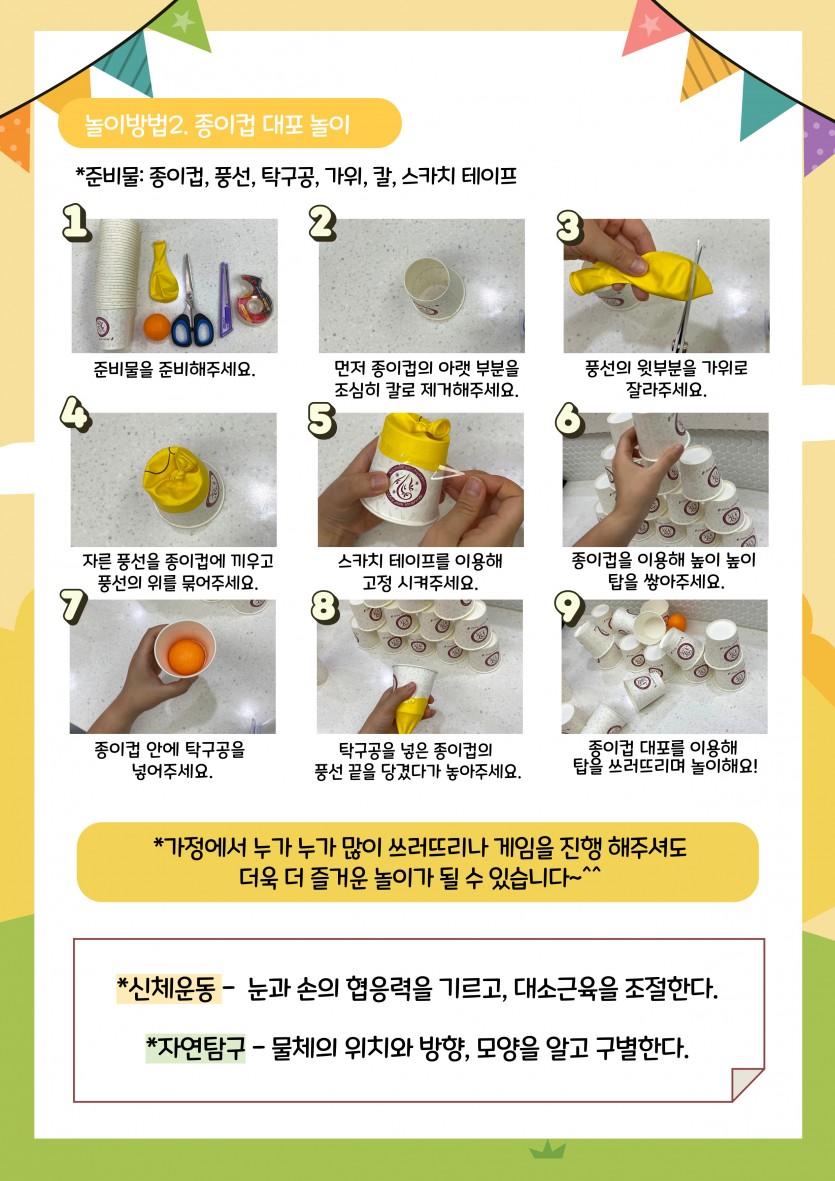 놀이방법2. 종이컵 대포 놀이

*준비물: 종이컵, 풍선, 탁구공, 가위, 칼, 스카치 테이프

1

준비물을 준비해주세요.

2

먼저 종이컵의 아랫 부분을 조심히 칼로 제거해주세요.

3

풍선의 윗부분을 가위로 잘라주세요.

4

자른 풍선을 종이컵에 끼우고 풍선의 위를 묶어주세요.

5

스카치 테이프를 이용해 고정 시켜주세요.

6

종이컵을 이용해 높이 높이 탑을 쌓아주세요.

7

종이컵 안에 탁구공을 넣어주세요.

8

탁구공을 넣은 종이컵의 풍선 끝을 당겼다가 놓아주세요.

9

종이컵 대포를 이용해 탑을 쓰러뜨리며 놀이해요!

*가정에서 누가 누가 많이 쓰러뜨리나 게임을 진행 해주셔도 더욱 더 즐거운 놀이가 될 수 있습니다~^^

*신체운동 - 눈과 손의 협응력을 기르고, 대소근육을 조절한다.

*자연탐구 - 물체의 위치와 방향, 모양을 알고 구별한다.